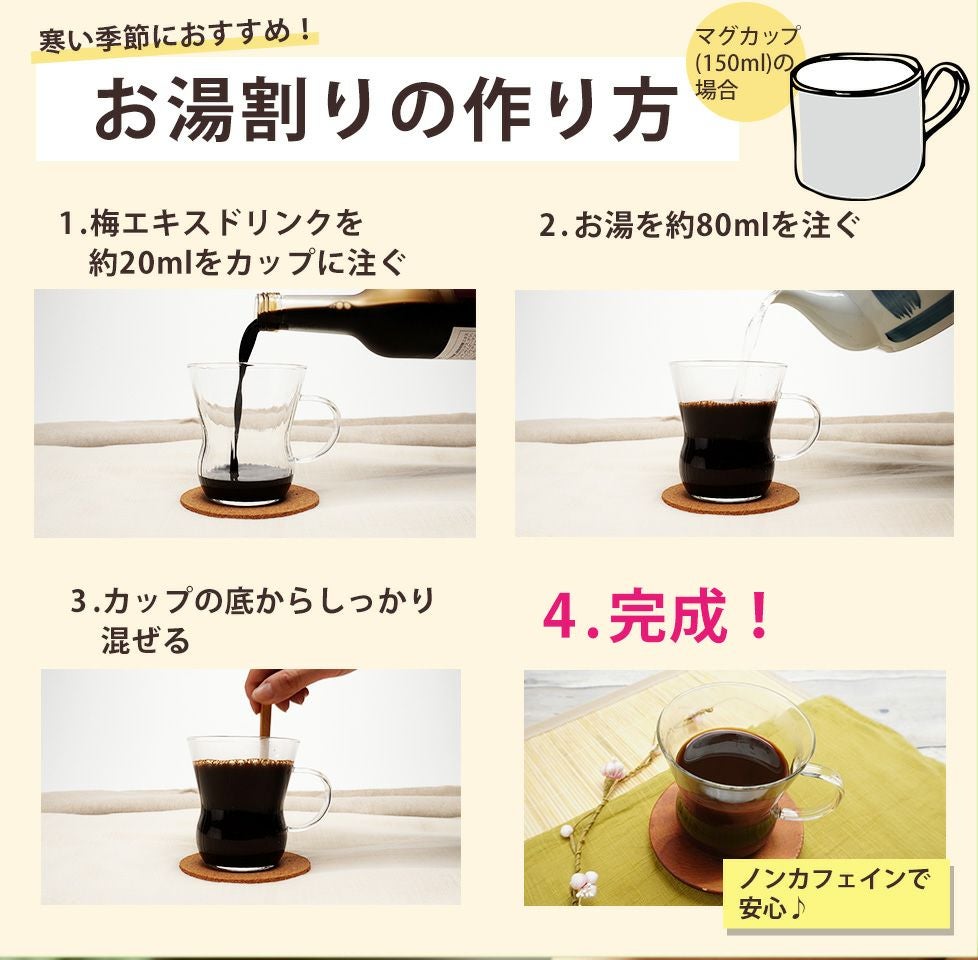 寒い季節におすすめ！

お湯割りの作り方

マグカップ(150ml)の場合

1.梅エキスドリンクを約20mlをカップに注ぐ

2.お湯を約80mlを注ぐ

3.カップの底からしっかり混ぜる

4.完成！

ノンカフェインで安心♪